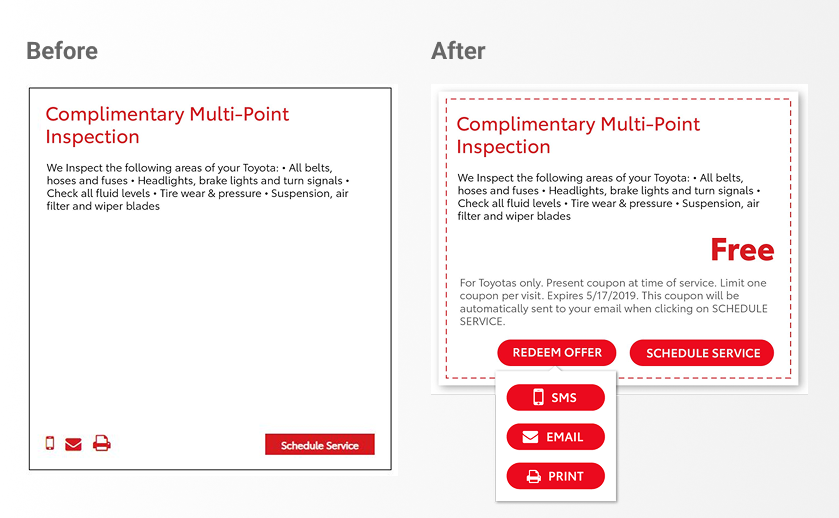 Before

Complimentary Multi-Point Inspection

We Inspect the following areas of your Toyota: • All belts, hoses and fuses • Headlights, brake lights and turn signals • Check all fluid levels • Tire wear & pressure • Suspension, air filter and wiper blades

Schedule Service

After

Complimentary Multi-Point Inspection

We Inspect the following areas of your Toyota: • All belts, hoses and fuses • Headlights, brake lights and turn signals • Check all fluid levels • Tire wear & pressure • Suspension, air filter and wiper blades

Free

For Toyotas only. Present coupon at time of service. Limit one coupon per visit. Expires 5/17/2019. This coupon will be automatically sent to your email when clicking on SCHEDULE SERVICE.

REDEEM OFFER

SCHEDULE SERVICE

SMS

EMAIL

PRINT